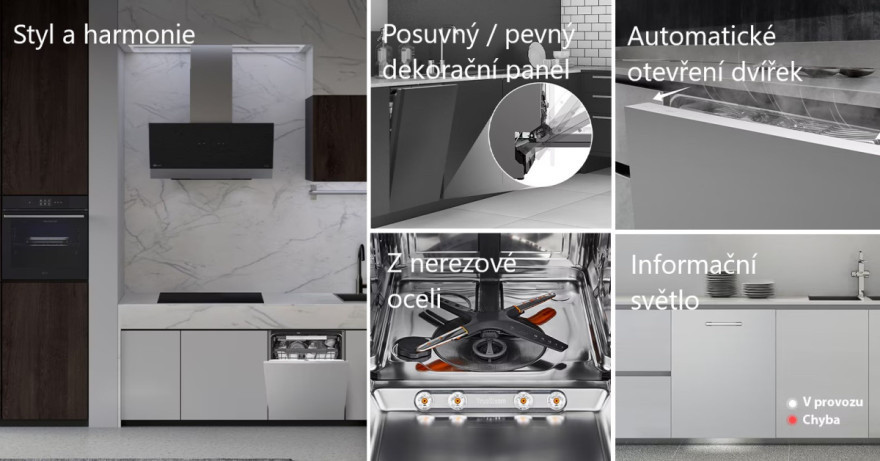 Styl a harmonie

Posuvný / pevný dekorační panel

Automatické otevření dvířek

Z nerezové oceli

Informační světlo

V provozu
Chyba